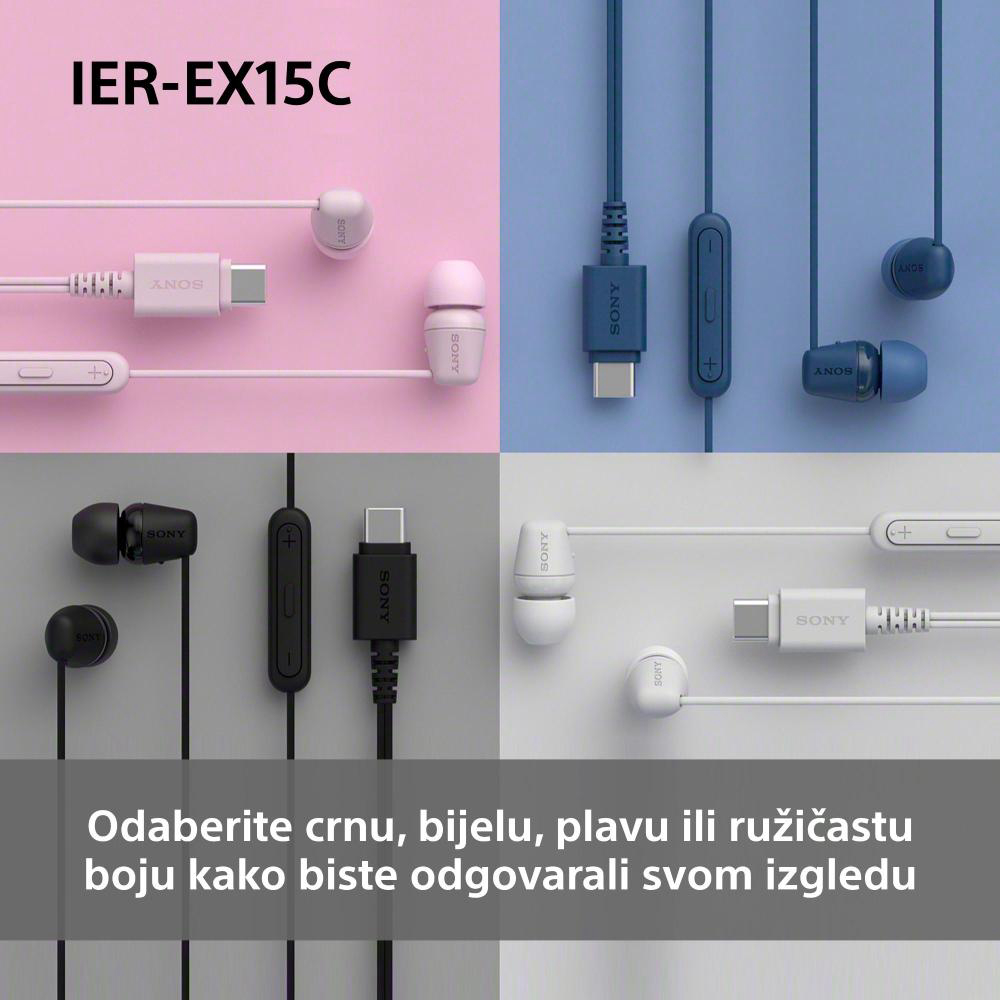 IER-EX15C

SONY

SONY

SONY

SONY

SONY

SONY

SONY

SONY

SONY

SONY

SONY

SONY

Odaberite crnu, bijelu, plavu ili ružičastu boju kako biste odgovarali svom izgledu